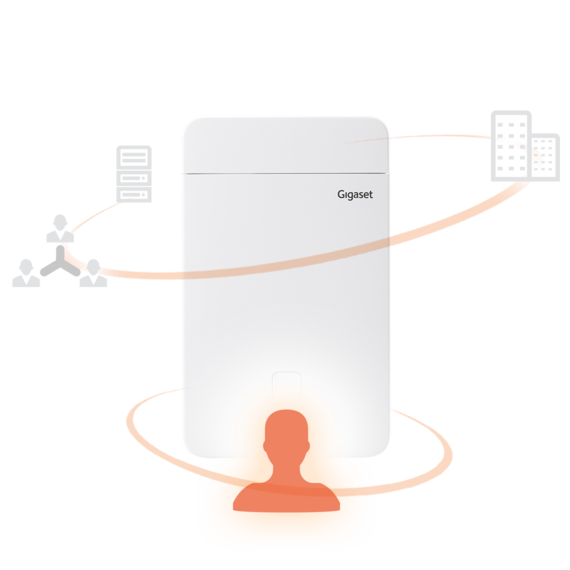 Gigaset